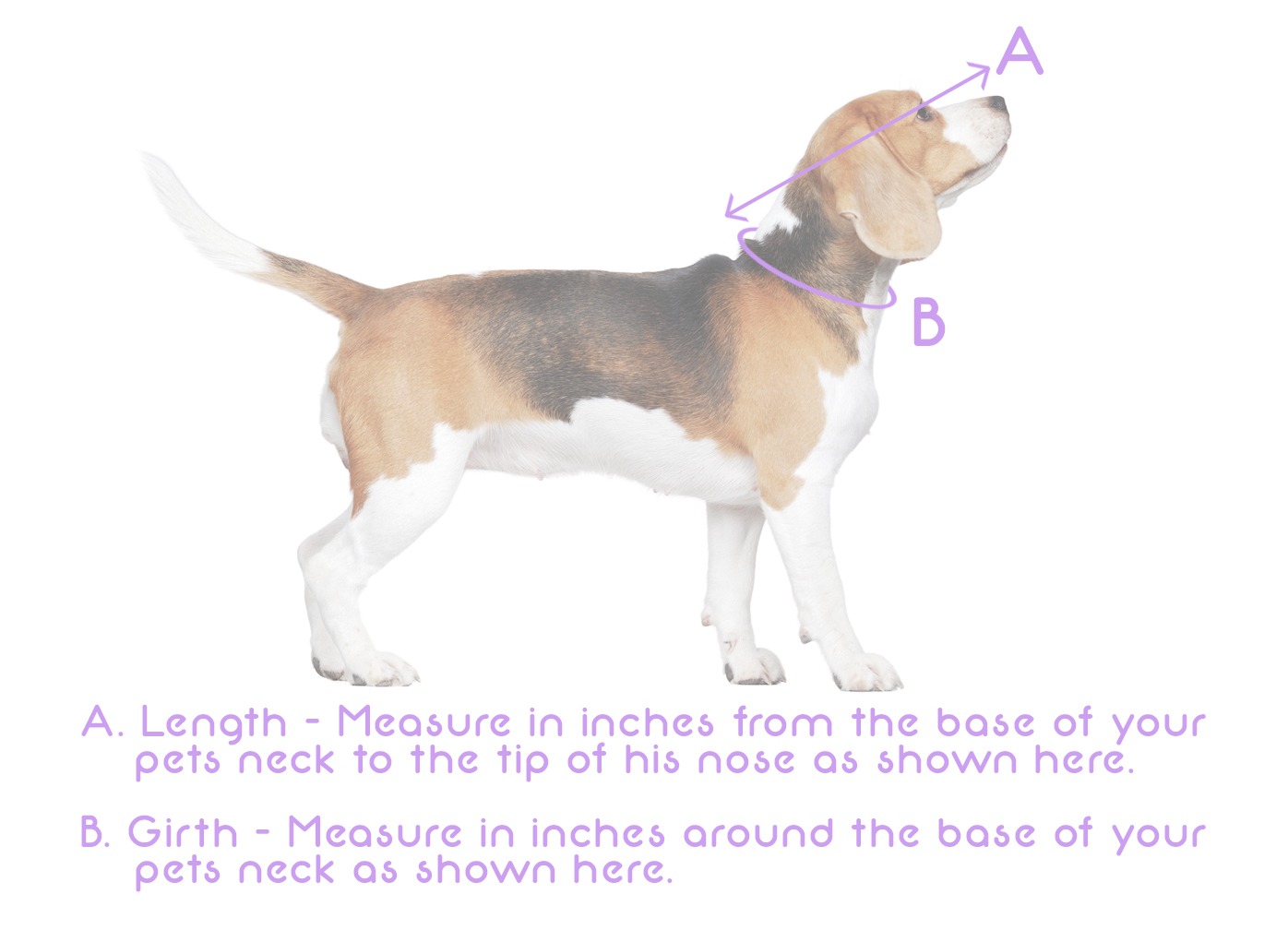 A

B

A. Length - Measure in inches from the base of your pets neck to the tip of his nose as shown here.

B. Girth - Measure in inches around the base of your pets neck as shown here.